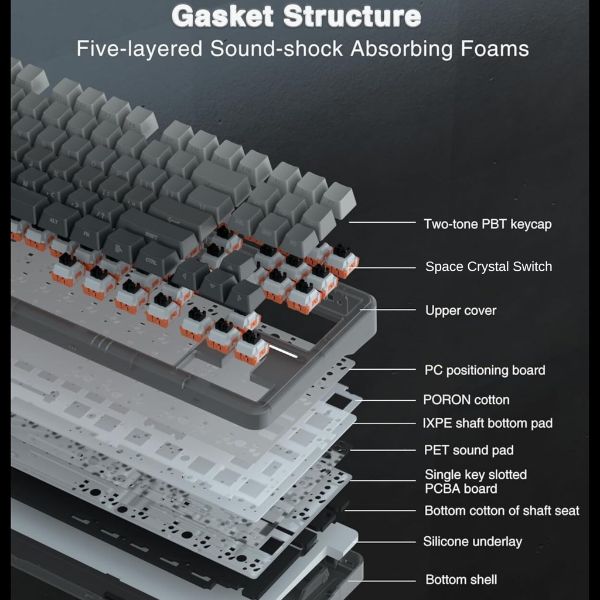 Gasket Structure
Five-layered Sound-shock Absorbing Foams

Two-tone PBT keycap
Space Crystal Switch
Upper cover
PC positioning board
PORON cotton
IXPE shaft bottom pad
PET sound pad
Single key slotted PCBA board
Bottom cotton of shaft seat
Silicone underlay
Bottom shell