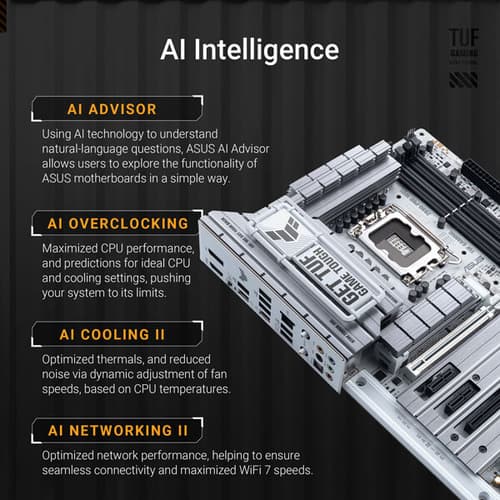 AI Intelligence

TUF GAMING

AI ADVISOR

Using AI technology to understand natural-language questions, ASUS AI Advisor allows users to explore the functionality of ASUS motherboards in a simple way.

AI OVERCLOCKING

Maximized CPU performance, and predictions for ideal CPU and cooling settings, pushing your system to its limits.

AI COOLING II

Optimized thermals, and reduced noise via dynamic adjustment of fan speeds, based on CPU temperatures.

AI NETWORKING II

Optimized network performance, helping to ensure seamless connectivity and maximized WiFi 7 speeds.

GET TUF
GAME TOUGH