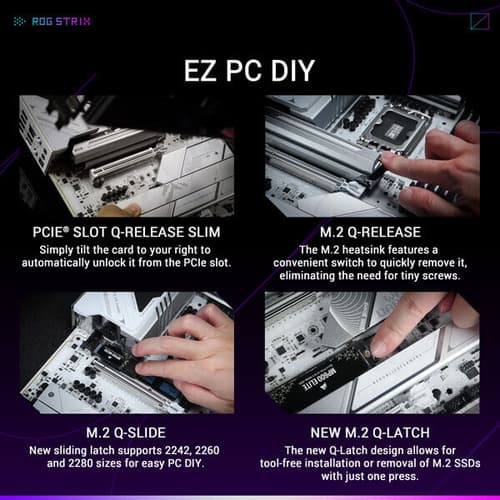 ROG STRIX

EZ PC DIY

PCIE® SLOT Q-RELEASE SLIM
Simply tilt the card to your right to automatically unlock it from the PCIe slot.

M.2 Q-RELEASE
The M.2 heatsink features a convenient switch to quickly remove it, eliminating the need for tiny screws.

M.2 Q-SLIDE
New sliding latch supports 2242, 2260 and 2280 sizes for easy PC DIY.

MP600 ELITE

NEW M.2 Q-LATCH
The new Q-Latch design allows for tool-free installation or removal of M.2 SSDs with just one press.