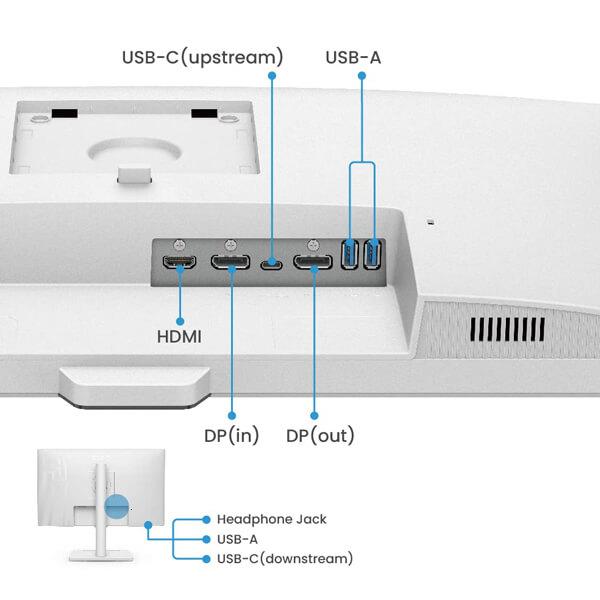 USB-C(upstream)
USB-A

HDMI

DP(in)
DP(out)

Headphone Jack
USB-A
USB-C(downstream)