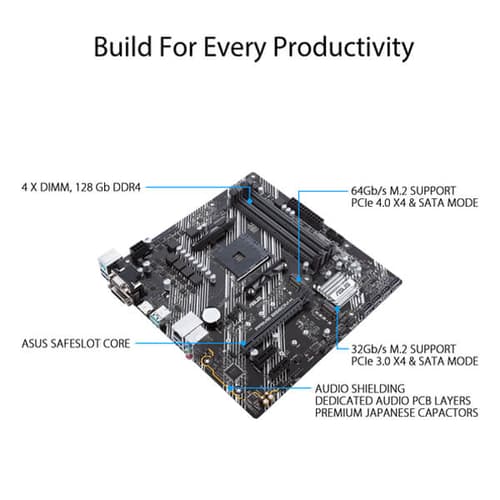 Build For Every Productivity

4 X DIMM, 128 Gb DDR4

64Gb/s M.2 SUPPORT
PCIe 4.0 X4 & SATA MODE

ASUS SAFESLOT CORE

32Gb/s M.2 SUPPORT
PCIe 3.0 X4 & SATA MODE

AUDIO SHIELDING
DEDICATED AUDIO PCB LAYERS
PREMIUM JAPANESE CAPACTORS